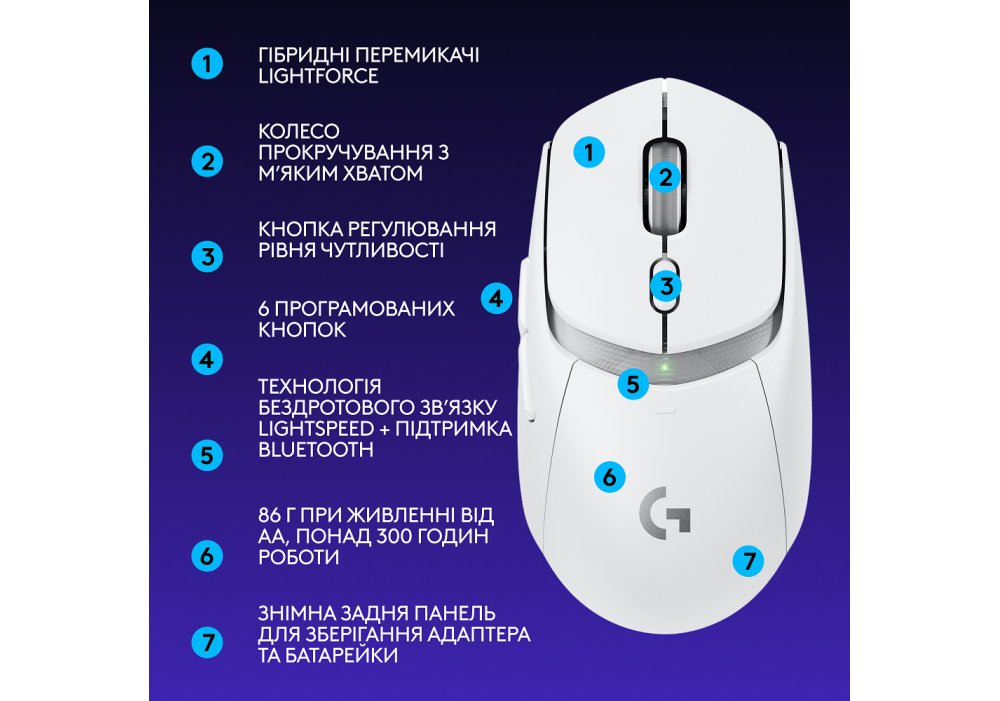 1 ГІБРИДНІ ПЕРЕМИКАЧІ LIGHTFORCE

2 КОЛЕСО ПРОКРУЧУВАННЯ З М'ЯКИМ ХВАТОМ

3 КНОПКА РЕГУЛЮВАННЯ РІВНЯ ЧУТЛИВОСТІ

4 6 ПРОГРАМОВАНИХ КНОПОК

5 ТЕХНОЛОГІЯ БЕЗДРОТОВОГО ЗВ'ЯЗКУ LIGHTSPEED + ПІДТРИМКА BLUETOOTH

6 86 Г ПРИ ЖИВЛЕННІ ВІД АА, ПОНАД 300 ГОДИН РОБОТИ

7 ЗНІМНА ЗАДНЯ ПАНЕЛЬ ДЛЯ ЗБЕРІГАННЯ АДАПТЕРА ТА БАТАРЕЙКИ

1
2
3
4
5
6
7