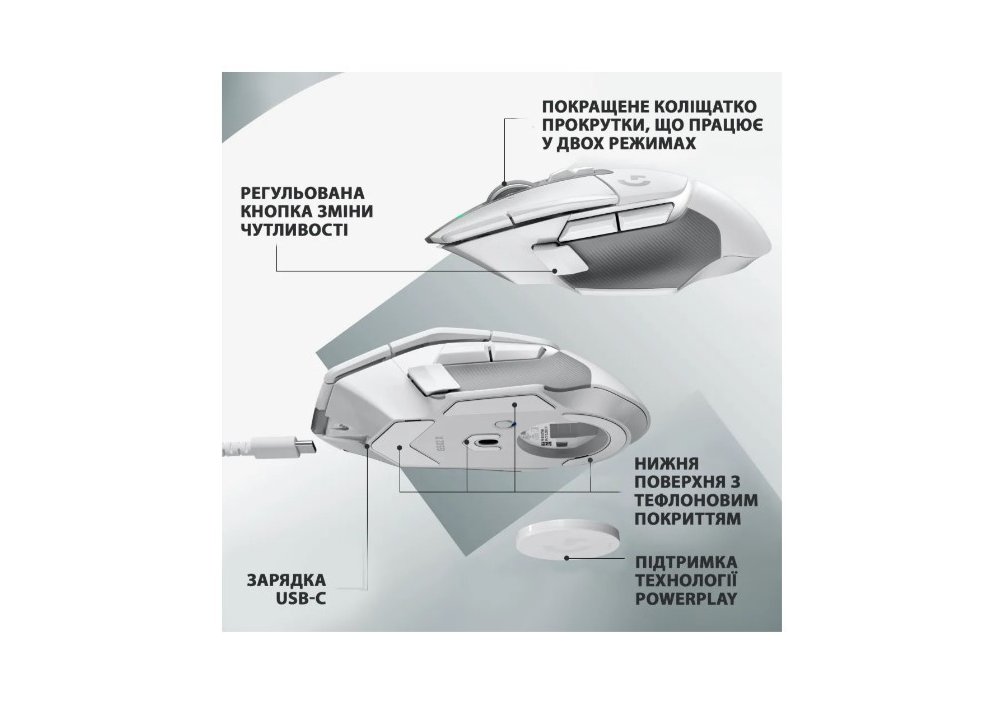 ПОКРАЩЕНЕ КОЛІЩАТКО ПРОКРУТКИ, ЩО ПРАЦЮЄ У ДВОХ РЕЖИМАХ

РЕГУЛЬОВАНА КНОПКА ЗМІНИ ЧУТЛИВОСТІ

НИЖНЯ ПОВЕРХНЯ З ТЕФЛОНОВИМ ПОКРИТТЯМ

ЗАРЯДКА USB-C

ПІДТРИМКА ТЕХНОЛОГІЇ POWERPLAY