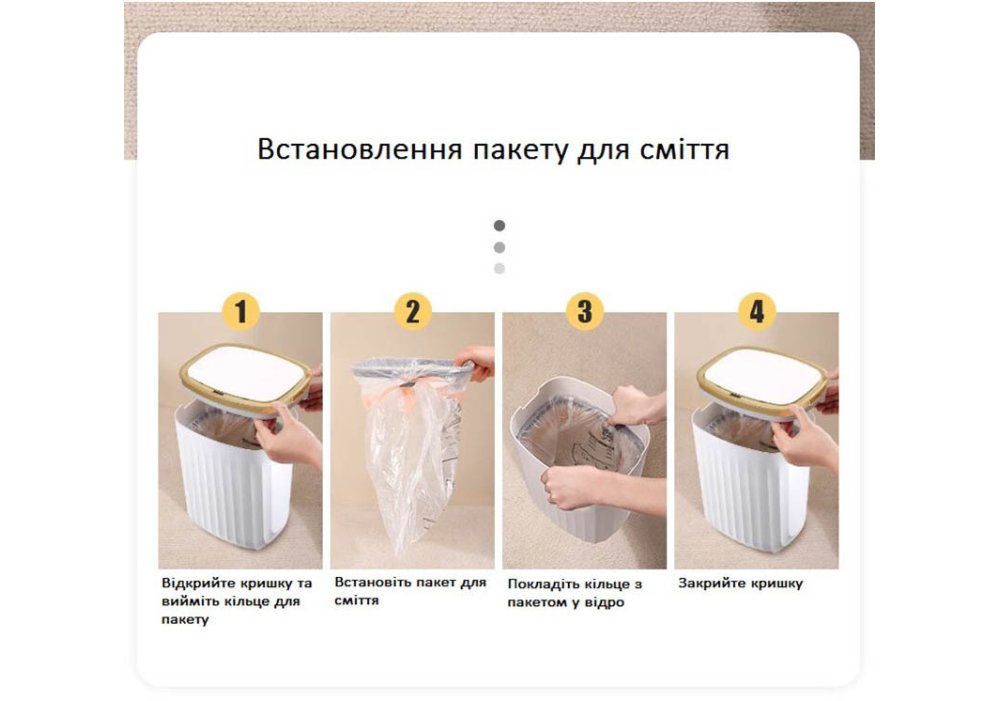 Встановлення пакету для сміття

1

2

3

4

Відкрийте кришку та вийміть кільце для пакету

Встановіть пакет для сміття

Покладіть кільце з пакетом у відро

Закрийте кришку