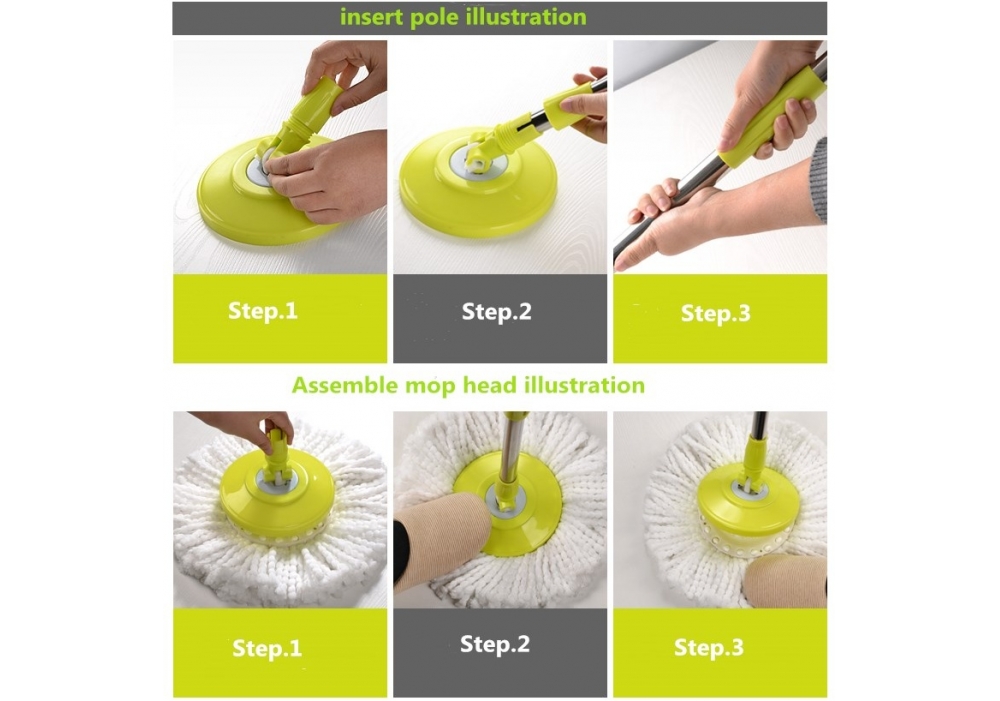 insert pole illustration

Step.1

Step.2

Step.3

Assemble mop head illustration

Step.1

Step.2

Step.3